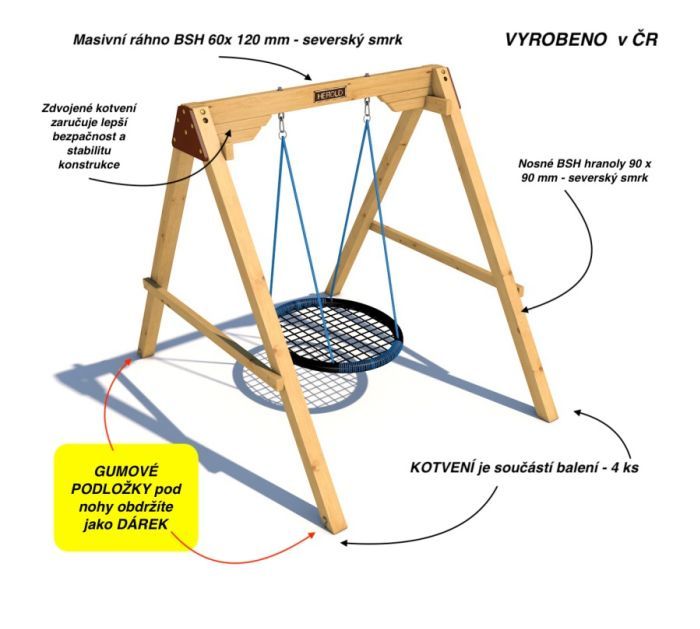 Masivní ráhno BSH 60x 120 mm - severský smrk

VYROBENO v ČR

Zdvojené kotvení zaručuje lepší bezpačnost a stabilitu konstrukce

HEROLD

Nosné BSH hranoly 90 x 90 mm - severský smrk

GUMOVÉ PODLOŽKY pod nohy obdržíte jako DÁREK

KOTVENÍ je součástí balení - 4 ks